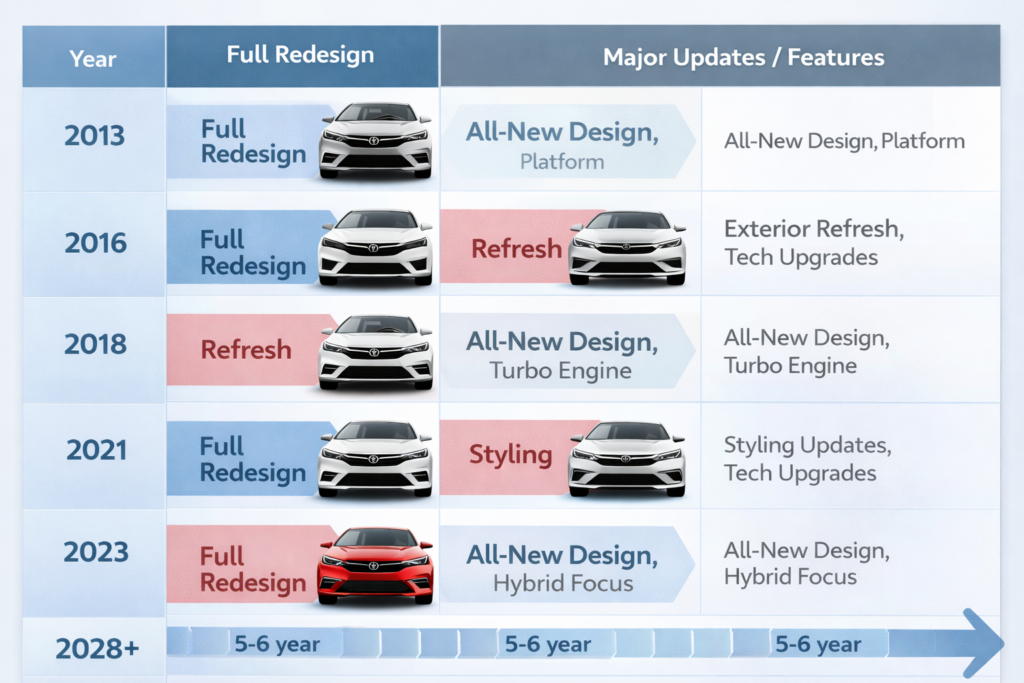 | Year | Full Redesign | Major Updates / Features | |
|---|---|---|---|
| 2013 | Full Redesign | All-New Design, Platform | All-New Design, Platform |
| 2016 | Full Redesign | Refresh | Exterior Refresh, Tech Upgrades |
| 2018 | Refresh | All-New Design, Turbo Engine | All-New Design, Turbo Engine |
| 2021 | Full Redesign | Styling | Styling Updates, Tech Upgrades |
| 2023 | Full Redesign | All-New Design, Hybrid Focus | All-New Design, Hybrid Focus |
| 2028+ | 5-6 year | 5-6 year | 5-6 year |