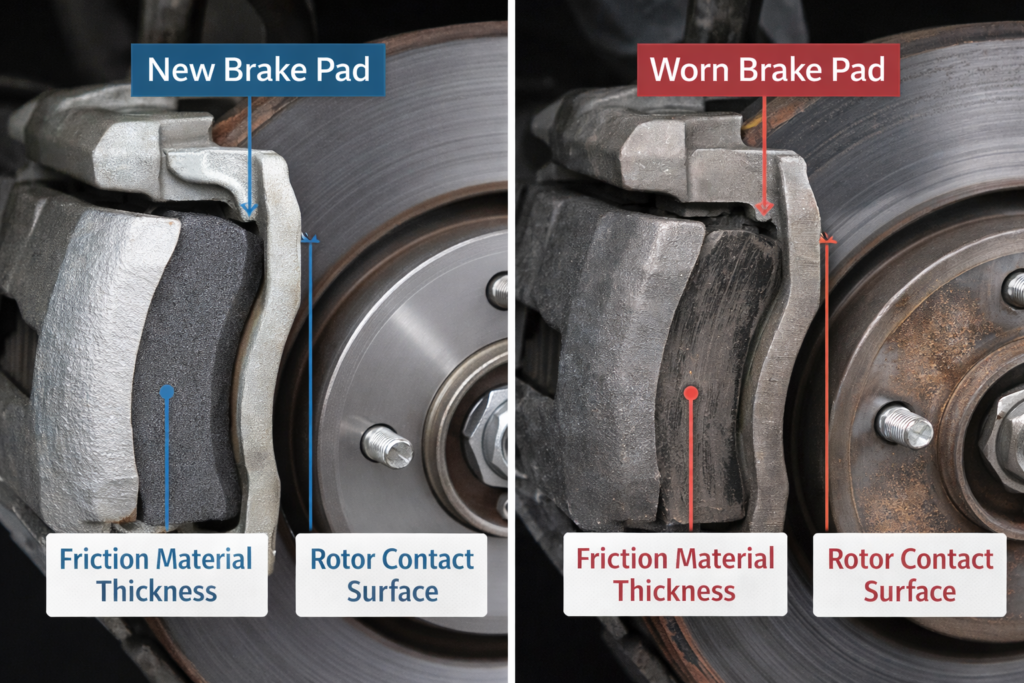 New Brake Pad

Friction Material Thickness

Rotor Contact Surface

Worn Brake Pad

Friction Material Thickness

Rotor Contact Surface