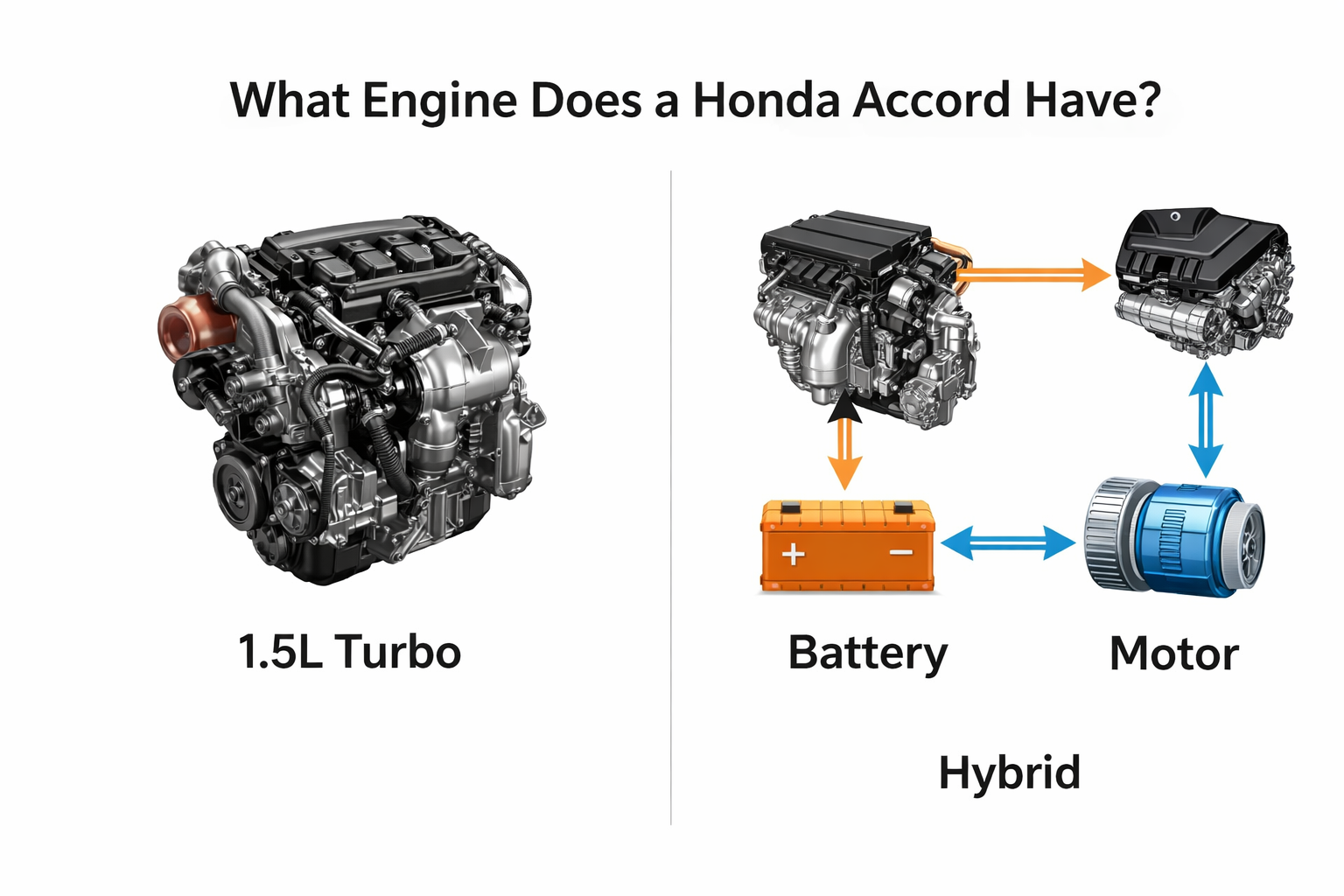 What Engine Does a Honda Accord Have?

1.5L Turbo

+ −

Battery

Motor

Hybrid