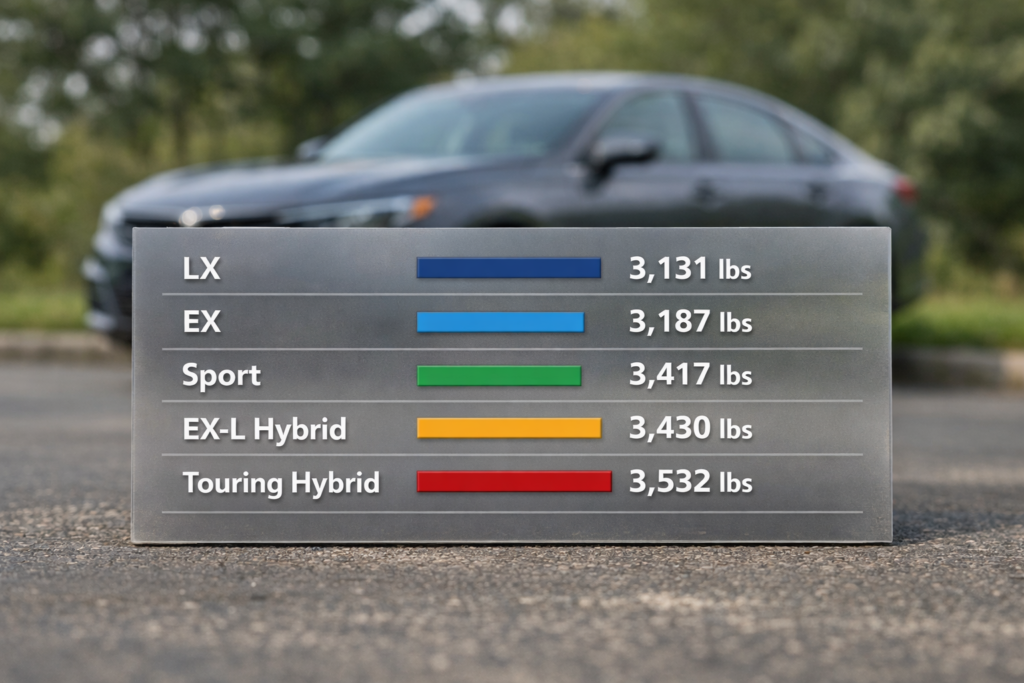 | LX | 3,131 lbs |
|---|---|
| EX | 3,187 lbs |
| Sport | 3,417 lbs |
| EX-L Hybrid | 3,430 lbs |
| Touring Hybrid | 3,532 lbs |