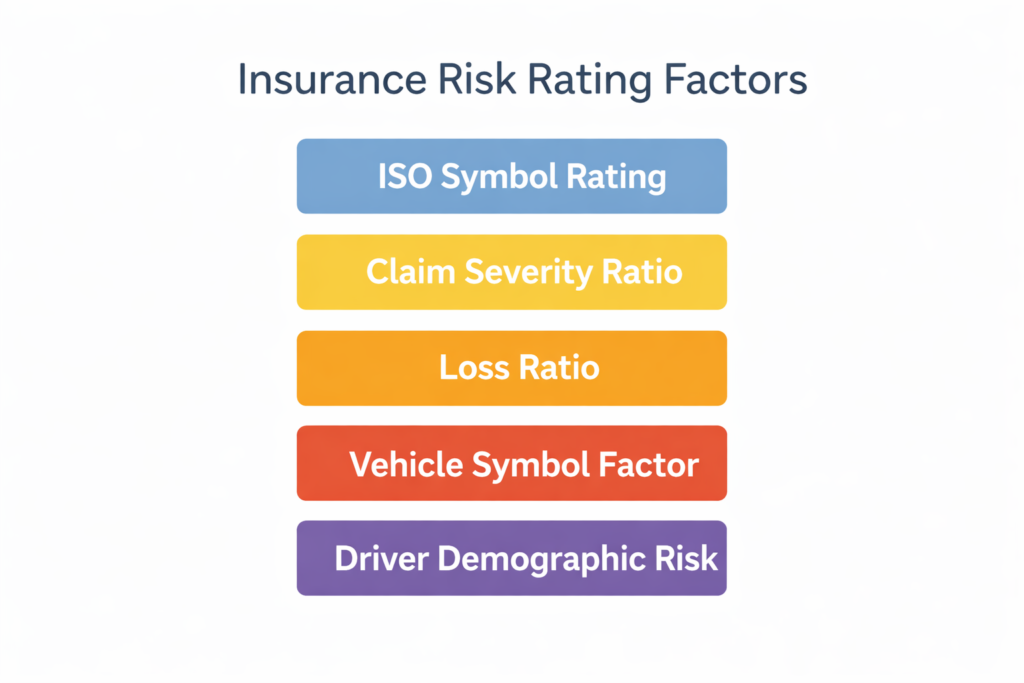 Insurance Risk Rating Factors

ISO Symbol Rating

Claim Severity Ratio

Loss Ratio

Vehicle Symbol Factor

Driver Demographic Risk