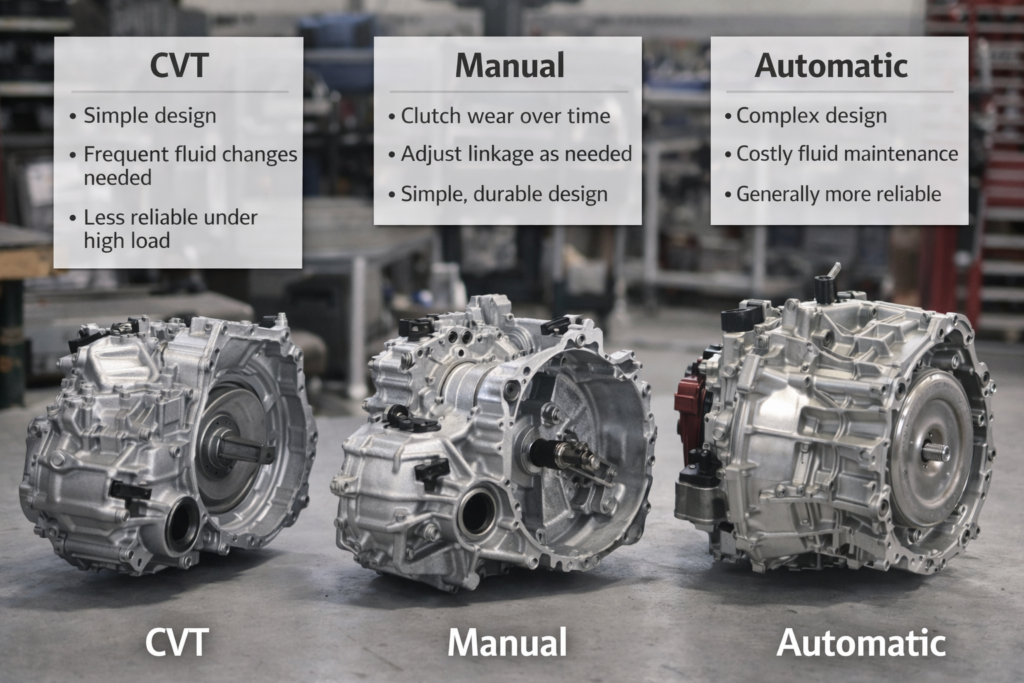 CVT

• Simple design
• Frequent fluid changes needed
• Less reliable under high load

Manual

• Clutch wear over time
• Adjust linkage as needed
• Simple, durable design

Automatic

• Complex design
• Costly fluid maintenance
• Generally more reliable

CVT

Manual

Automatic