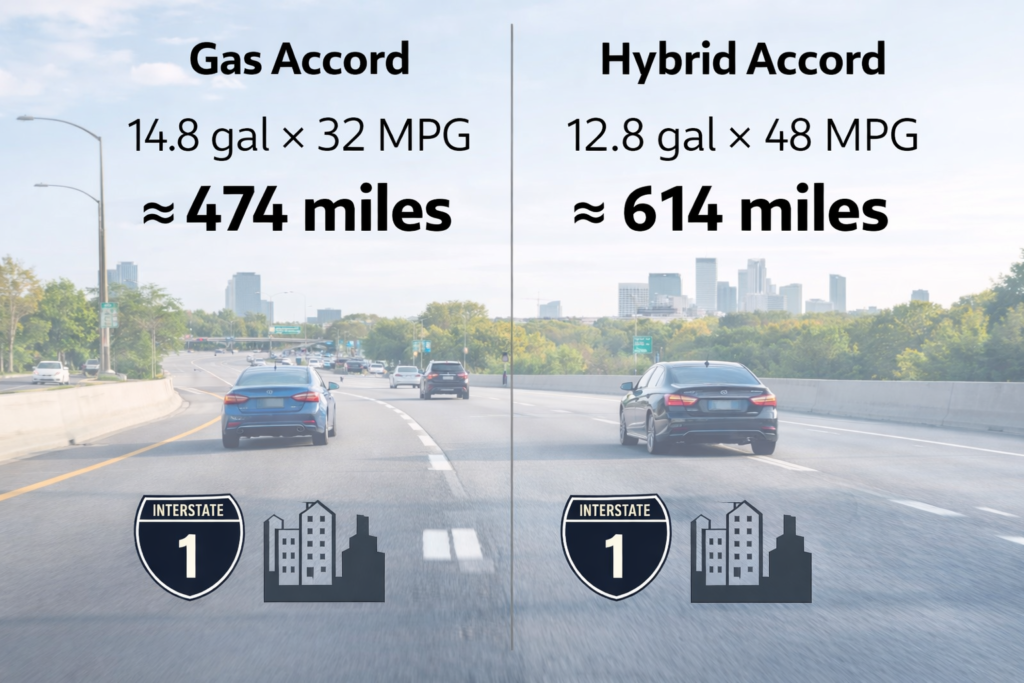 Gas Accord

14.8 gal × 32 MPG

≈ 474 miles

INTERSTATE

1

Hybrid Accord

12.8 gal × 48 MPG

≈ 614 miles

INTERSTATE

1